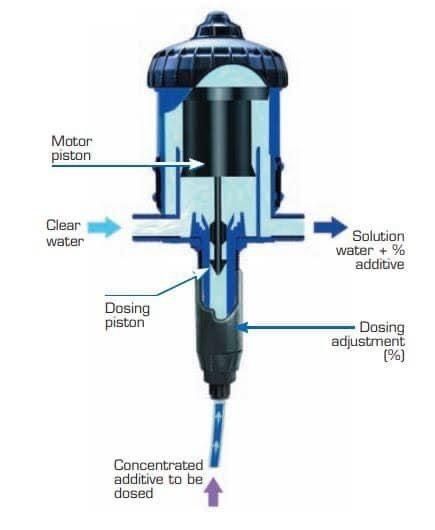 Motor piston

Clear water

Solution water + % additive

Dosing piston

Dosing adjustment (%)

Concentrated additive to be dosed